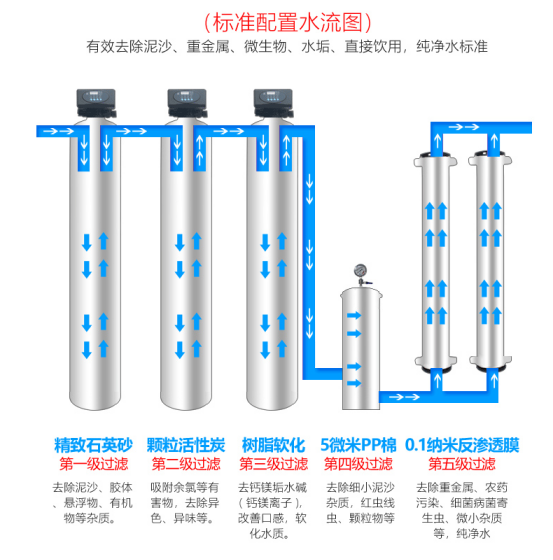 (标准配置水流图)
有效去除泥沙、重金属、微生物、水垢、直接饮用，纯净水标准

精致石英砂
第一级过滤
去除泥沙、胶体、悬浮物、有机物等杂质。

颗粒活性炭
第二级过滤
吸附余氯等有害物，去除异色、异味等。

树脂软化
第三级过滤
去钙镁垢水碱（钙镁离子），改善口感，软化水质。

5微米PP棉
第四级过滤
去除细小泥沙杂质，红虫线虫、颗粒物等

0.1纳米反渗透膜
第五级过滤
去除重金属、农药污染、细菌病菌寄生虫、微小杂质等，纯净水